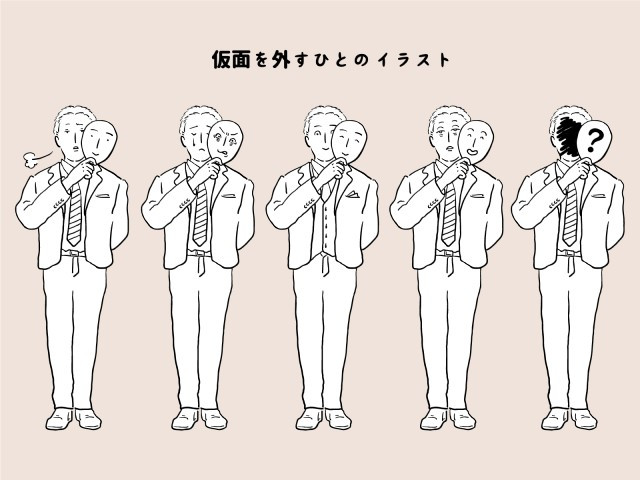 仮面を外すひとのイラスト

?