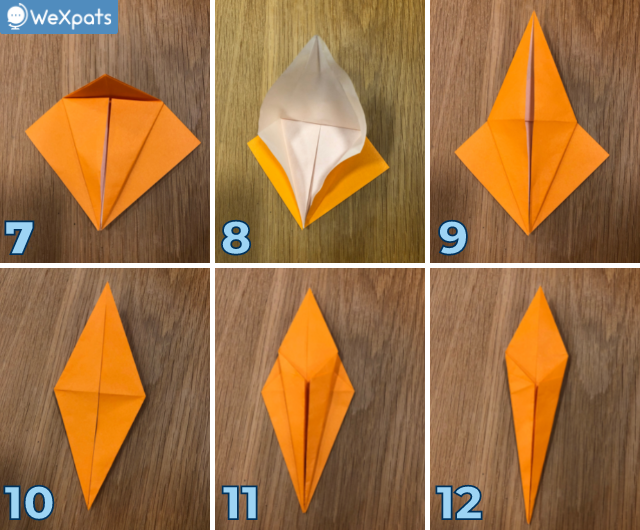 WeXpats

7

8

9

10

11

12